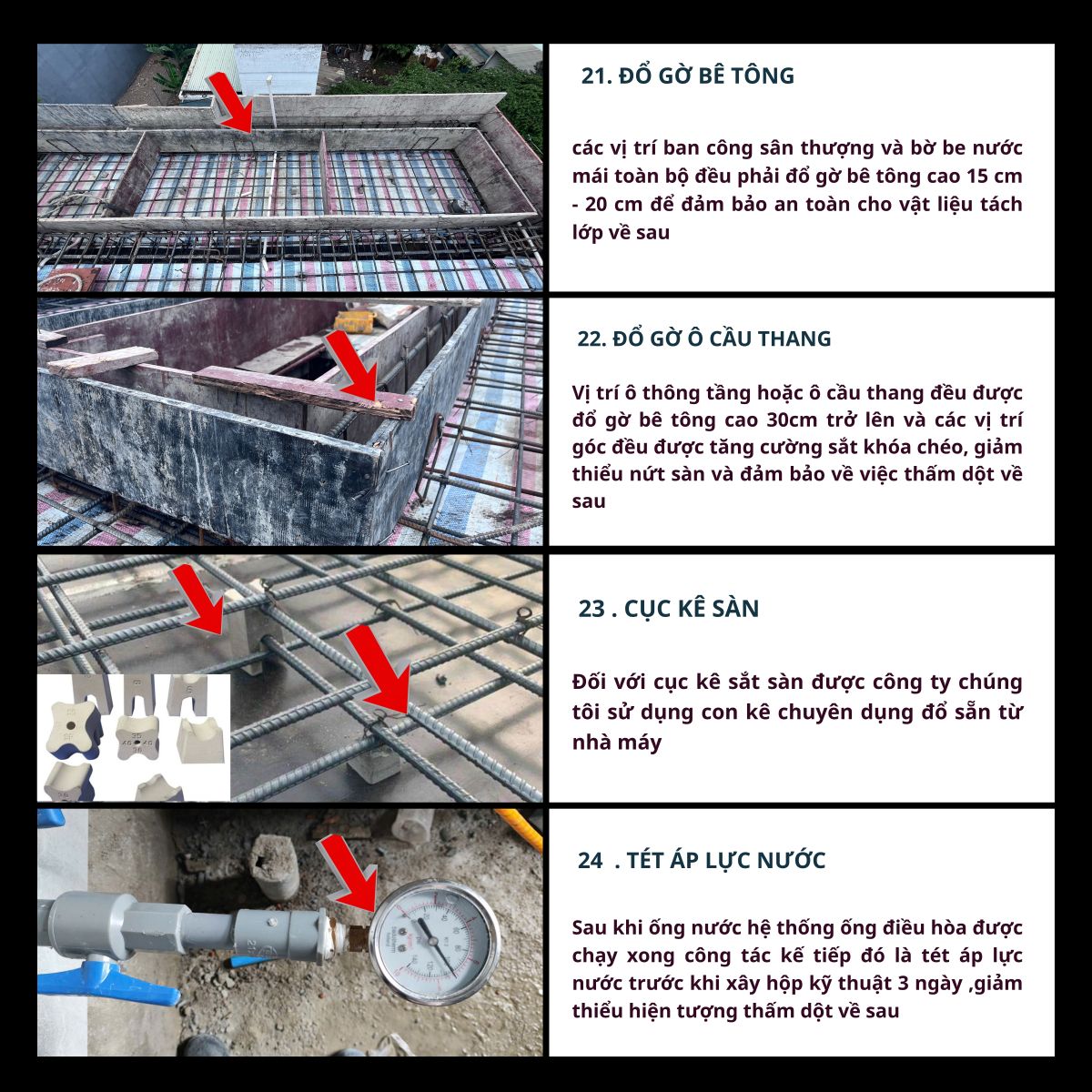 21. ĐỔ GỜ BÊ TÔNG

các vị trí ban công sân thượng và bờ be nước mái toàn bộ đều phải đổ gờ bê tông cao 15 cm - 20 cm để đảm bảo an toàn cho vật liệu tách lớp về sau

22. ĐỔ GỜ Ô CẦU THANG

Vị trí ô thông tầng hoặc ô cầu thang đều được đổ gờ bê tông cao 30cm trở lên và các vị trí góc đều được tăng cường sắt khóa chéo, giảm thiểu nứt sàn và đảm bảo về việc thấm dột về sau

23 . CỤC KÊ SÀN

Đối với cục kê sắt sàn được công ty chúng tôi sử dụng con kê chuyên dụng đổ sẵn từ nhà máy

24 . TÉT ÁP LỰC NƯỚC

Sau khi ống nước hệ thống ống điều hòa được chạy xong công tác kế tiếp đó là tét áp lực nước trước khi xây hộp kỹ thuật 3 ngày ,giảm thiểu hiện tượng thấm dột về sau