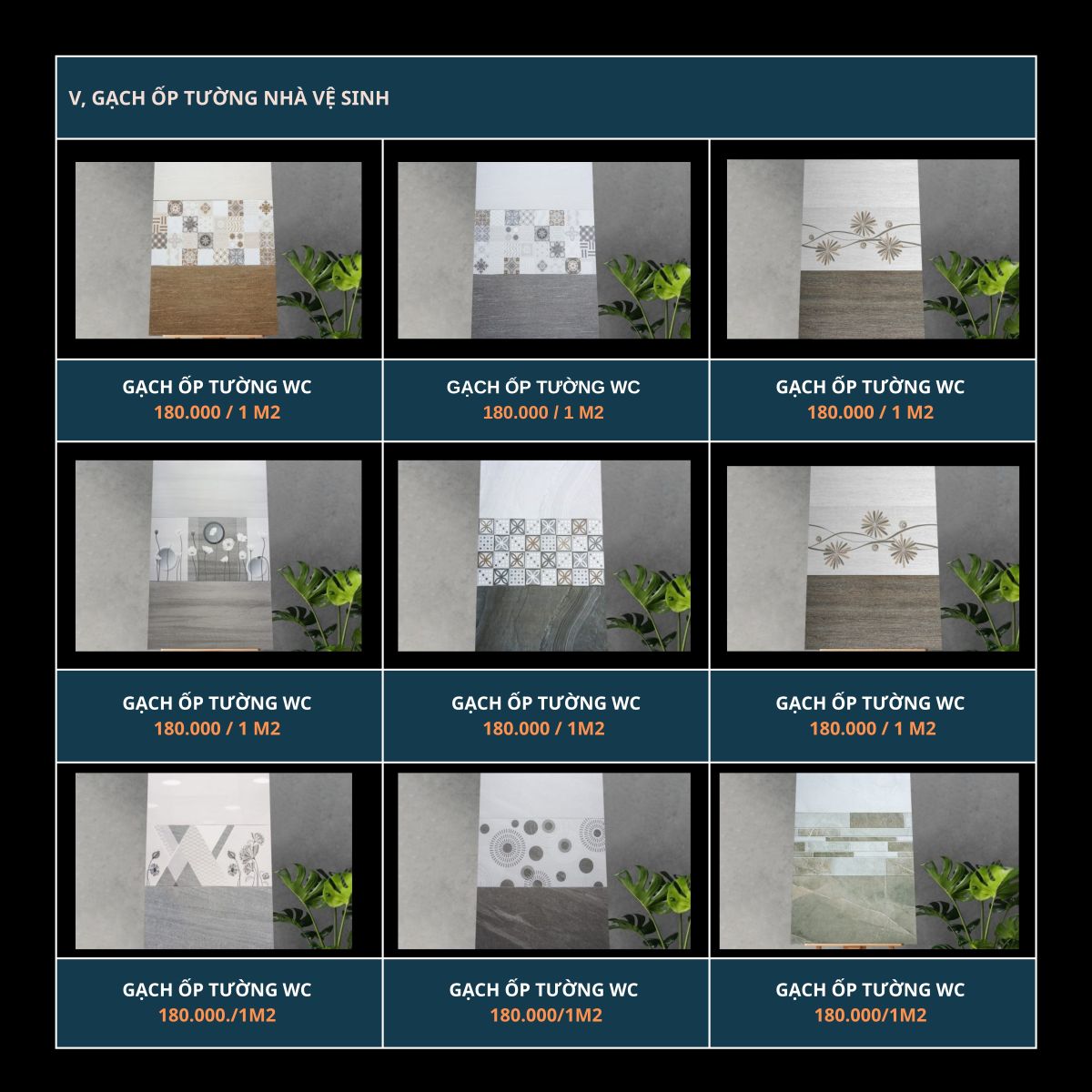 V, GẠCH ỐP TƯỜNG NHÀ VỆ SINH

| GẠCH ỐP TƯỜNG WC 180.000 / 1 M2 | GẠCH ỐP TƯỜNG WC 180.000 / 1 M2 | GẠCH ỐP TƯỜNG WC 180.000 / 1 M2 |
|---|---|---|
| GẠCH ỐP TƯỜNG WC 180.000 / 1 M2 | GẠCH ỐP TƯỜNG WC 180.000 / 1M2 | GẠCH ỐP TƯỜNG WC 180.000 / 1 M2 |
| GẠCH ỐP TƯỜNG WC 180.000./1M2 | GẠCH ỐP TƯỜNG WC 180.000/1M2 | GẠCH ỐP TƯỜNG WC 180.000/1M2 |