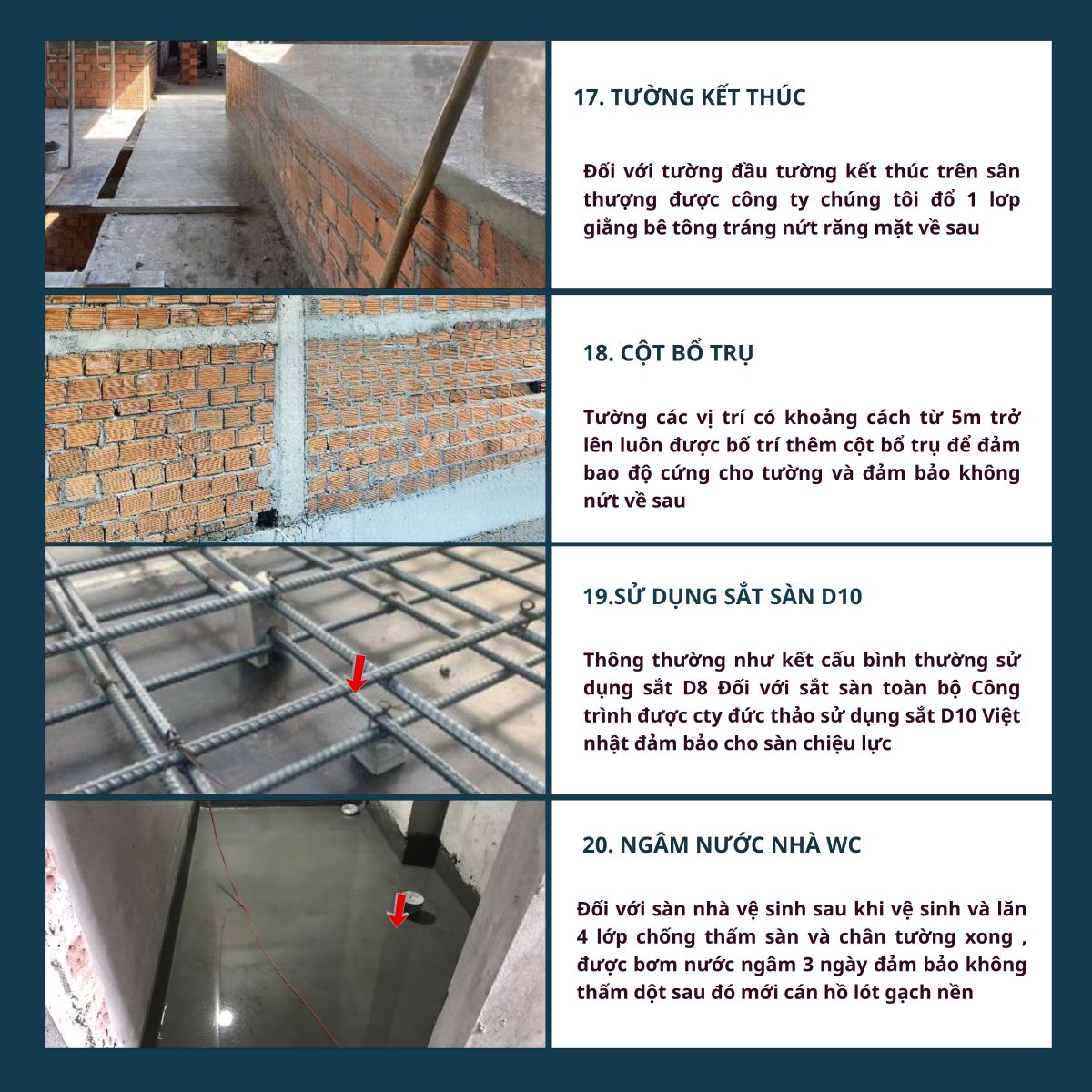 17. TƯỜNG KẾT THÚC

Đối với tường đầu tường kết thúc trên sân thượng được công ty chúng tôi đổ 1 lớp giằng bê tông tráng nứt răng mặt về sau

18. CỘT BỔ TRỤ

Tường các vị trí có khoảng cách từ 5m trở lên luôn được bố trí thêm cột bổ trụ để đảm bao độ cứng cho tường và đảm bảo không nứt về sau

19.SỬ DỤNG SẮT SÀN D10

Thông thường như kết cấu bình thường sử dụng sắt D8 Đối với sắt sàn toàn bộ Công trình được cty đức thảo sử dụng sắt D10 Việt nhật đảm bảo cho sàn chiệu lực

20. NGÂM NƯỚC NHÀ WC

Đối với sàn nhà vệ sinh sau khi vệ sinh và lăn 4 lớp chống thấm sàn và chân tường xong , được bơm nước ngâm 3 ngày đảm bảo không thấm dột sau đó mới cán hồ lót gạch nền